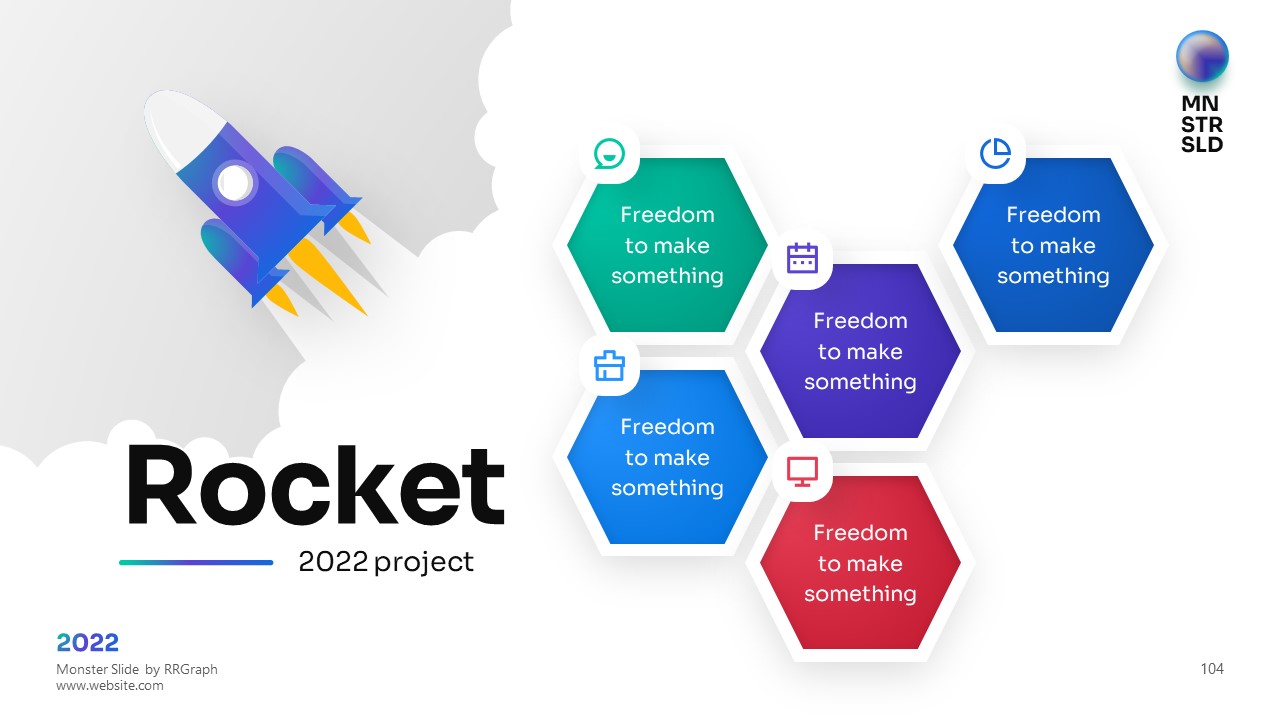 MN
STR
SLD

Freedom to make something

Freedom to make something

Freedom to make something

Freedom to make something

Freedom to make something

Rocket

2022 project

2022

Monster Slide by RRGraph
www.website.com

104